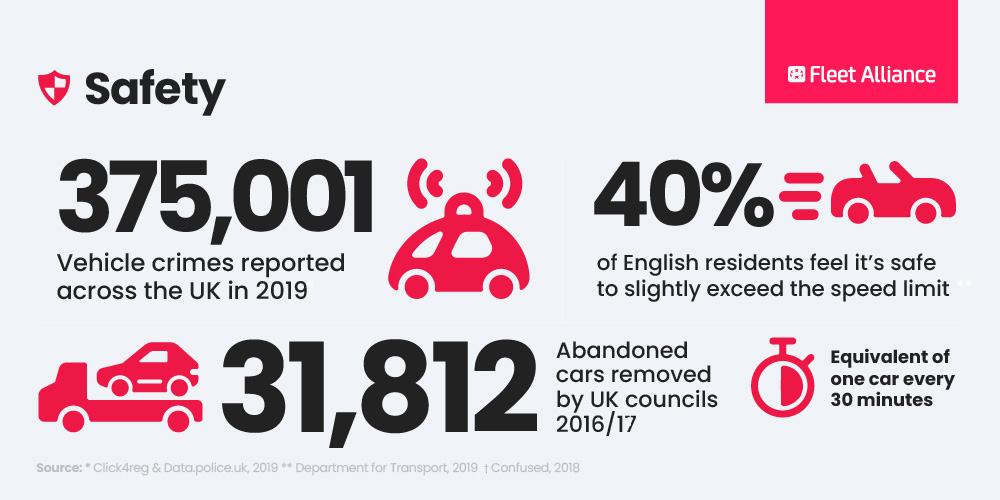 Safety

Fleet Alliance

375,001

Vehicle crimes reported across the UK in 2019

40%

of English residents feel it's safe to slightly exceed the speed limit **

31,812

Abandoned cars removed by UK councils 2016/17

Equivalent of one car every 30 minutes

Source: * Click4reg & Data.police.uk, 2019 ** Department for Transport, 2019 † Confused, 2018